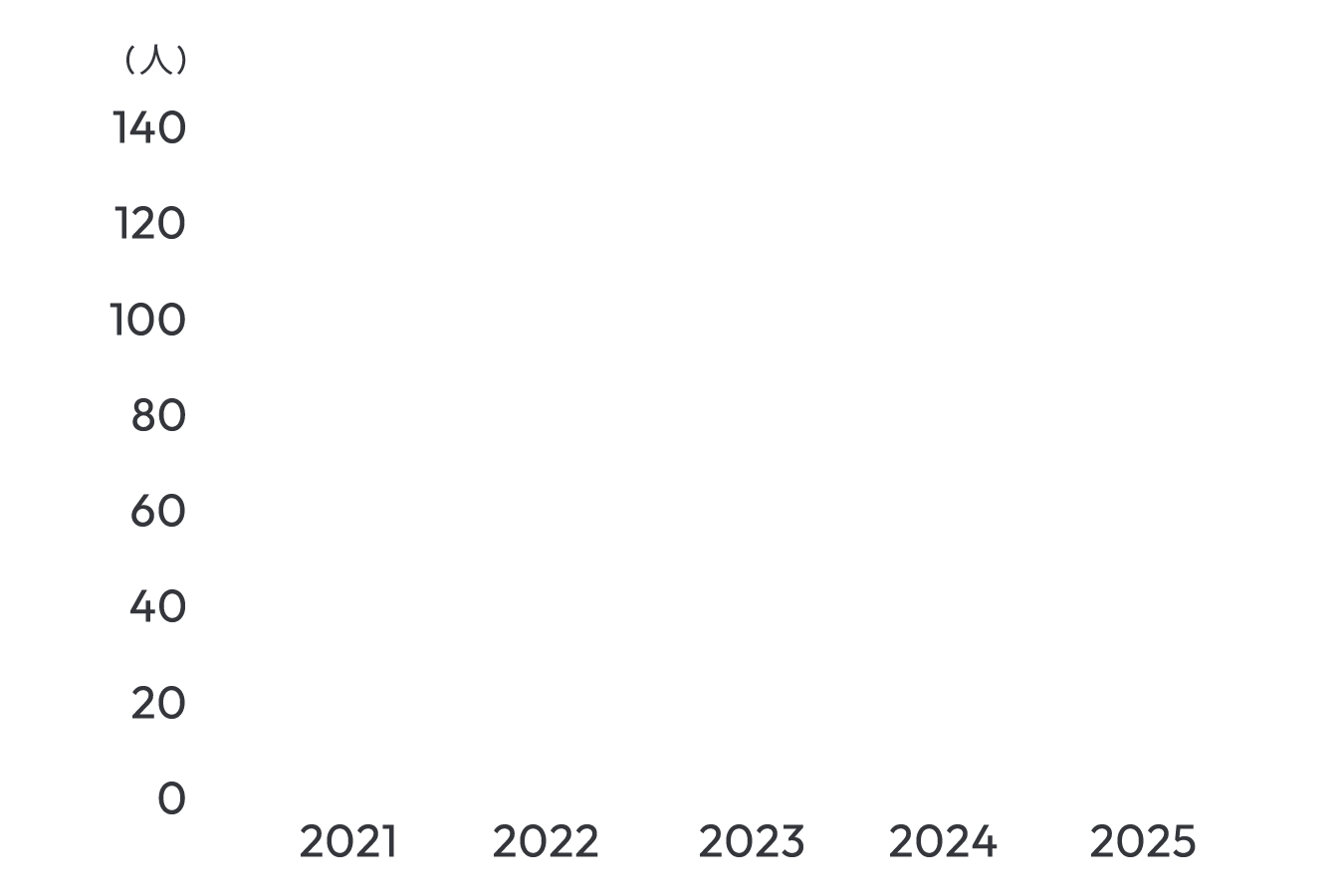 （人）
140
120
100
80
60
40
20
0
2021 2022 2023 2024 2025