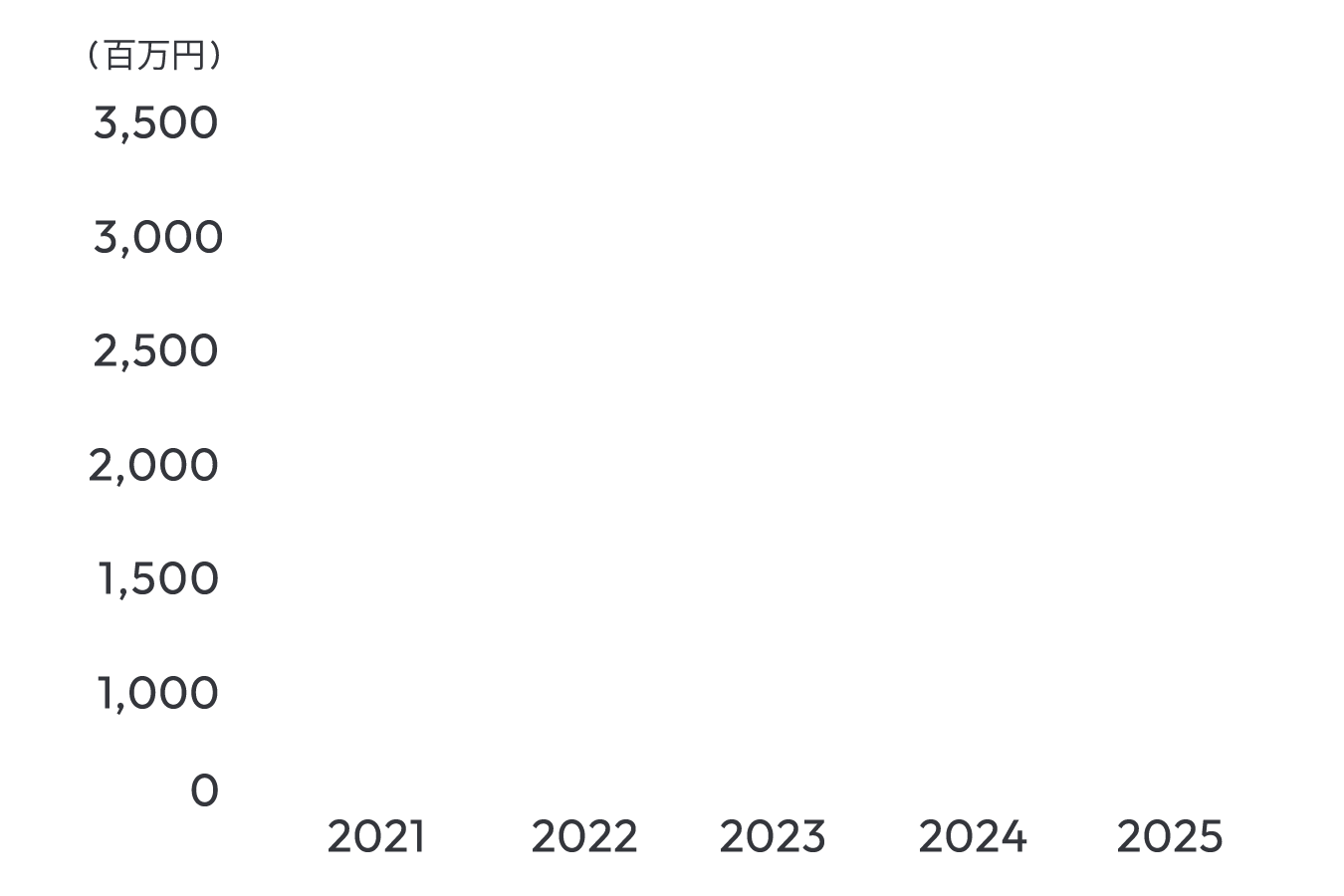 （百万円）
3,500
3,000
2,500
2,000
1,500
1,000
0
2021
2022
2023
2024
2025