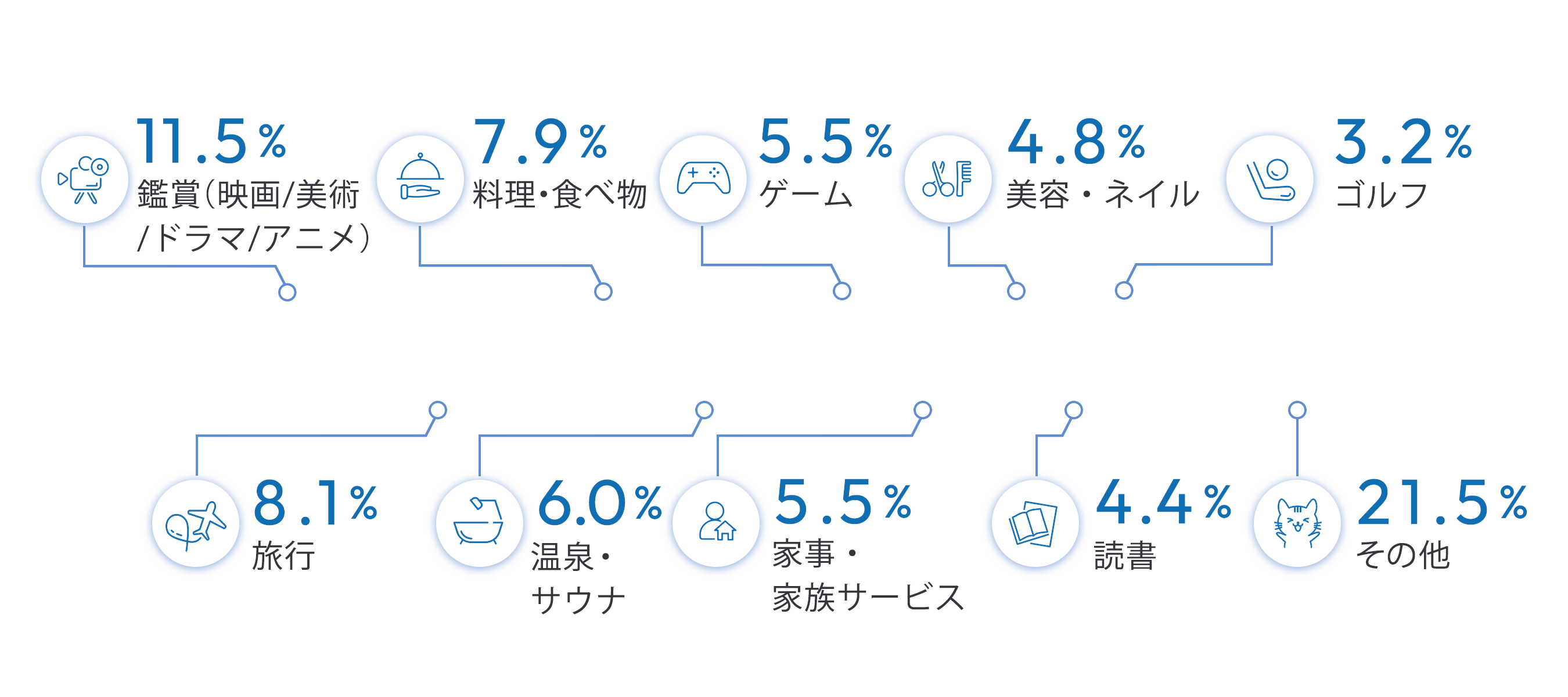 11.5%
鑑賞(映画/美術/ドラマ/アニメ)

7.9%
料理・食べ物

5.5%
ゲーム

4.8%
美容・ネイル

3.2%
ゴルフ

8.1%
旅行

6.0%
温泉・サウナ

5.5%
家事・家族サービス

4.4%
読書

21.5%
その他