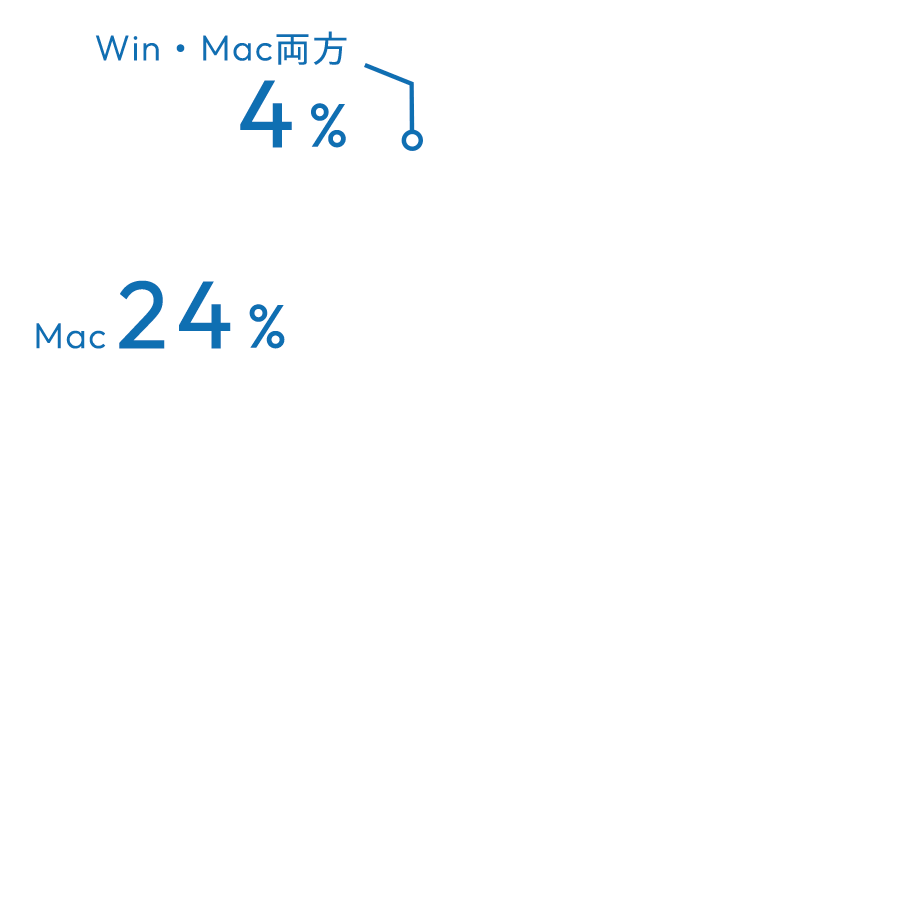 Win・Mac両方
4%

Mac 24%