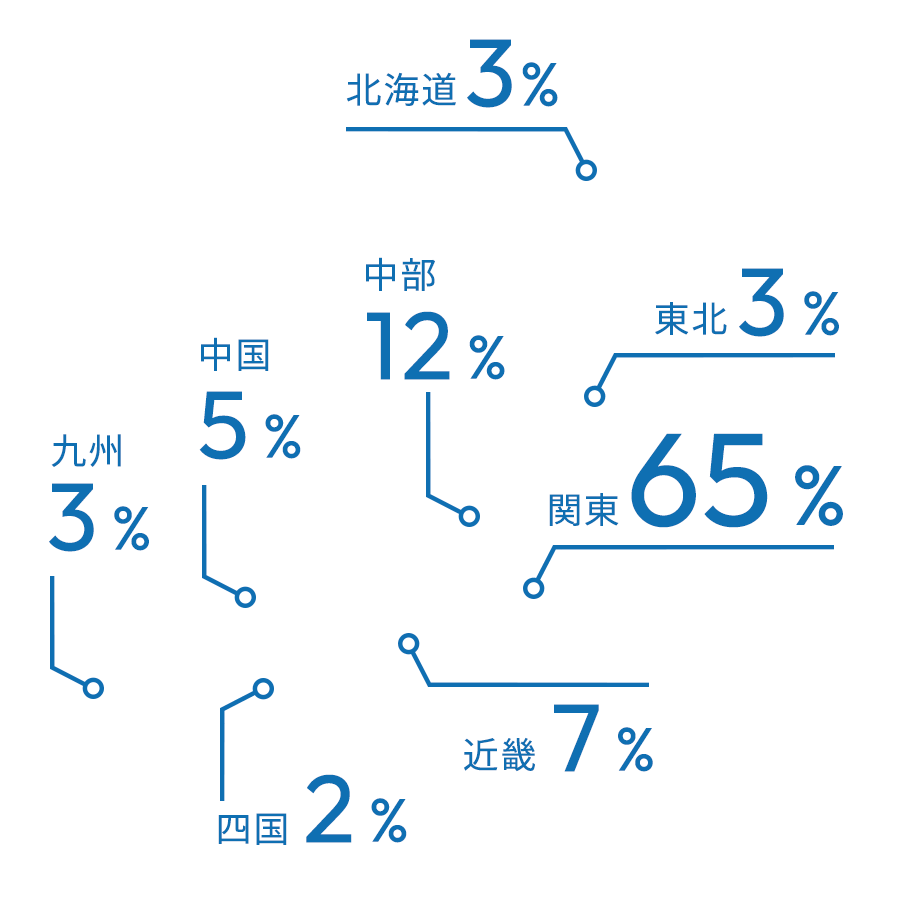 北海道 3%

中部
12%

東北 3%

中国
5%

九州
3%

関東 65%

近畿 7%

四国 2%