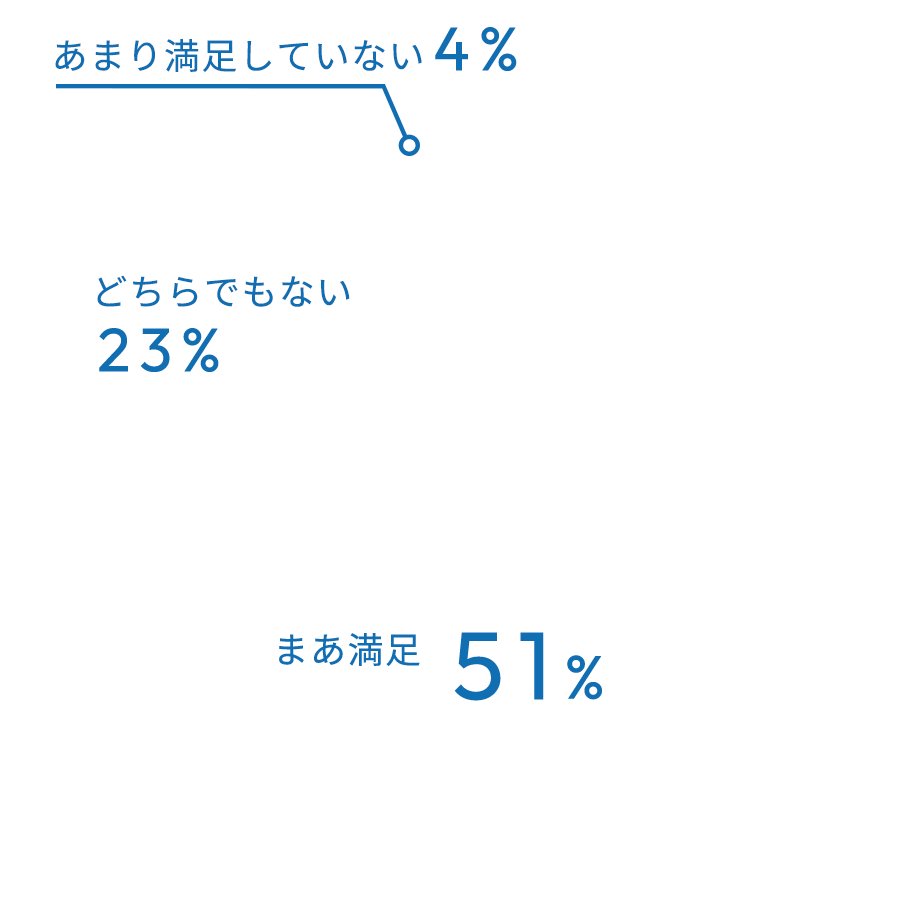 あまり満足していない 4%

どちらでもない
23%

まあ満足 51%