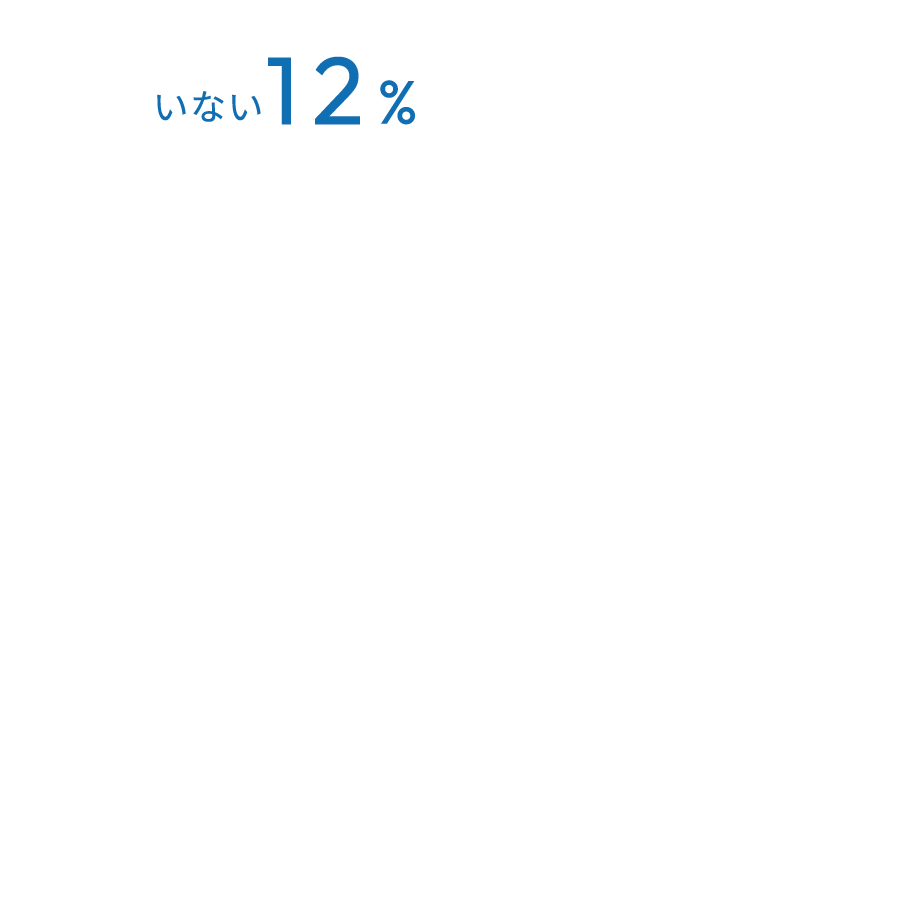 いない12%